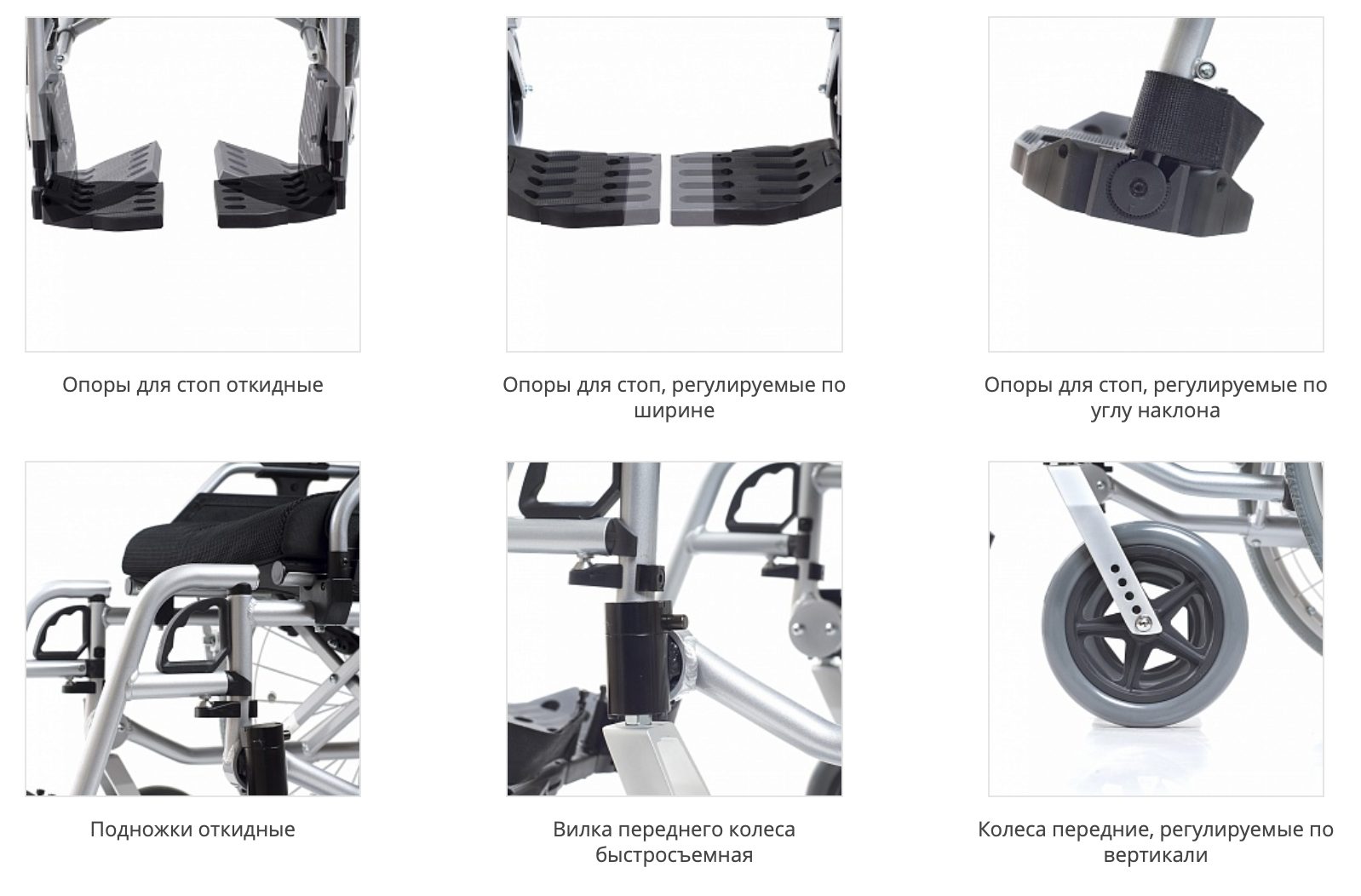 Опоры для стоп откидные

Опоры для стоп, регулируемые по ширине

Опоры для стоп, регулируемые по углу наклона

Подножки откидные

Вилка переднего колеса быстросъемная

Колеса передние, регулируемые по вертикали